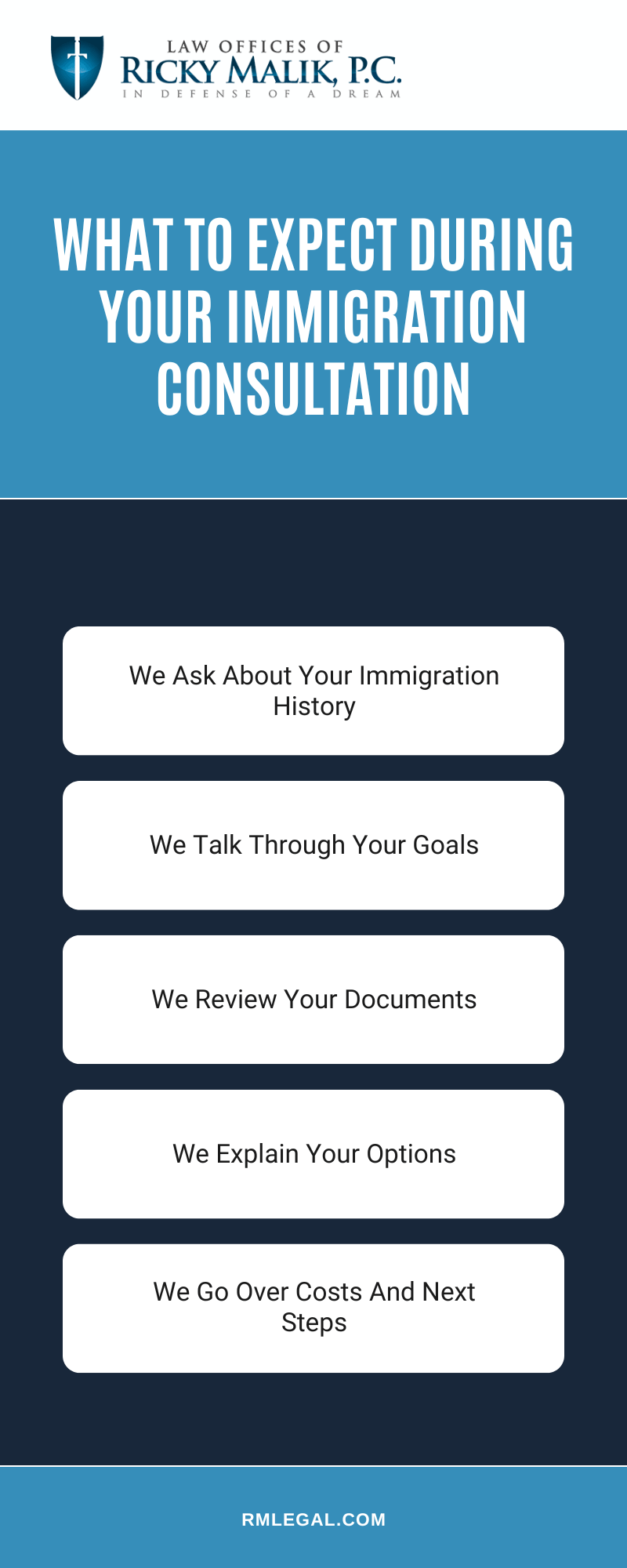 LAW OFFICES OF
RICKY MALIK, P.C.
IN DEFENSE OF A DREAM

WHAT TO EXPECT DURING YOUR IMMIGRATION CONSULTATION

We Ask About Your Immigration History

We Talk Through Your Goals

We Review Your Documents

We Explain Your Options

We Go Over Costs And Next Steps

RMLEGAL.COM